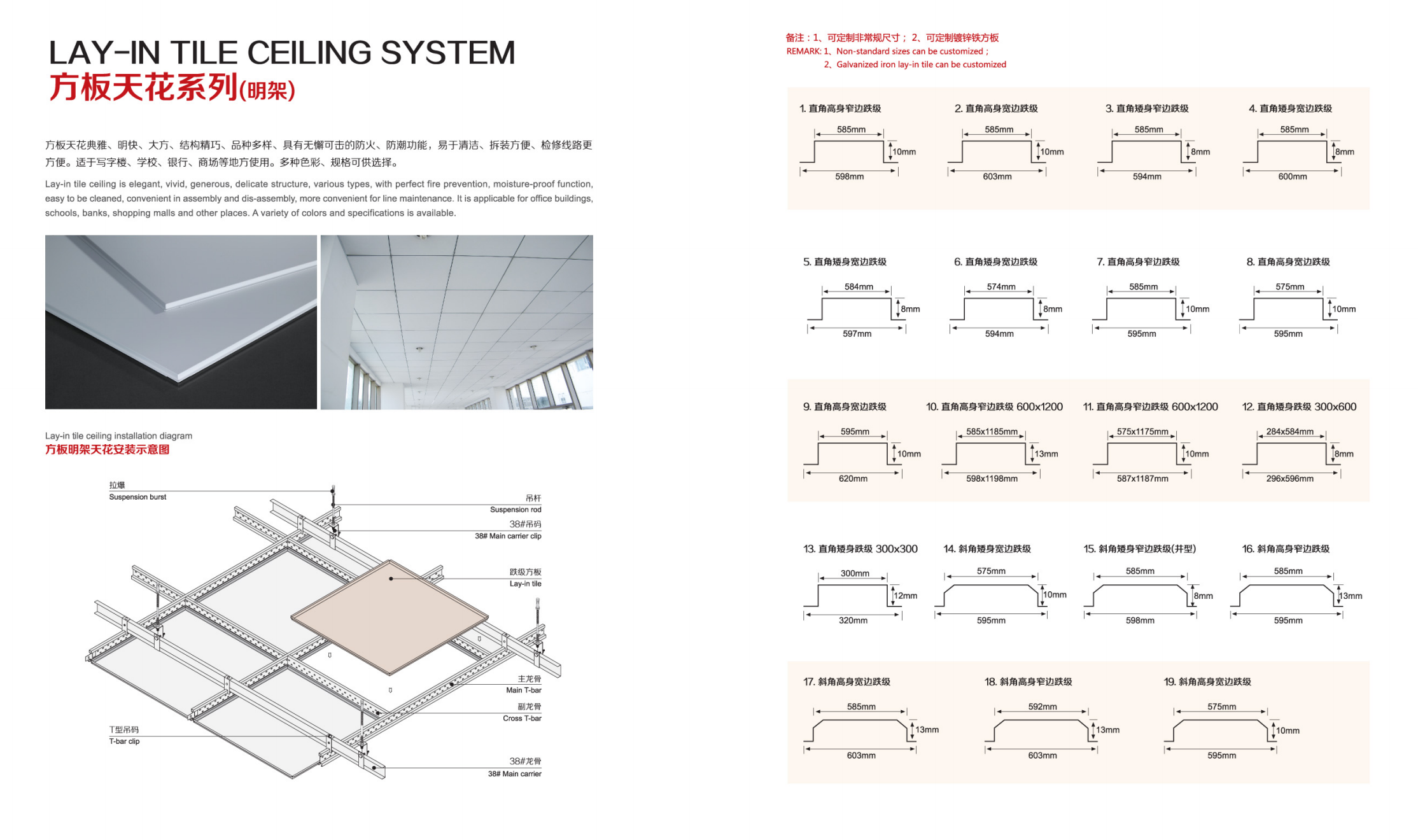 LAY-IN TILE CEILING SYSTEM
方板天花系列(明架)

方板天花典雅、明快、大方、结构精巧、品种多样、具有无懈可击的防火、防潮功能，易于清洁、拆装方便、检修线路更方便。适于写字楼、学校、银行、商场等地方使用。多种色彩、规格可供选择。

Lay-in tile ceiling is elegant, vivid, generous, delicate structure, various types, with perfect fire prevention, moisture-proof function, easy to be cleaned, convenient in assembly and dis-assembly, more convenient for line maintenance. It is applicable for office buildings, schools, banks, shopping malls and other places. A variety of colors and specifications is available.

Lay-in tile ceiling installation diagram
方板明架天花安装示意图

拉爆
Suspension burst
吊杆
Suspension rod
38#吊码
38# Main carrier clip
跌级方板
Lay-in tile
主龙骨
Main T-bar
副龙骨
Cross T-bar
T型吊码
T-bar clip
38#龙骨
38# Main carrier

备注：1、可定制非常规尺寸； 2、可定制镀锌铁方板
REMARK: 1、Non-standard sizes can be customized；
2、Galvanized iron lay-in tile can be customized

1. 直角高身窄边跌级
585mm 10mm 598mm
2. 直角高身宽边跌级
585mm 10mm 603mm
3. 直角矮身窄边跌级
585mm 8mm 594mm
4. 直角矮身宽边跌级
585mm 8mm 600mm

5. 直角矮身宽边跌级
584mm 8mm 597mm
6. 直角矮身宽边跌级
574mm 8mm 594mm
7. 直角高身窄边跌级
585mm 10mm 595mm
8. 直角高身宽边跌级
575mm 10mm 595mm

9. 直角高身宽边跌级
595mm 10mm 620mm
10. 直角高身窄边跌级 600x1200
585x1185mm 13mm 598x1198mm
11. 直角高身窄边跌级 600x1200
575x1175mm 10mm 587x1187mm
12. 直角矮身跌级 300x600
284x584mm 8mm 296x596mm

13. 直角矮身跌级 300x300
300mm 12mm 320mm
14. 斜角矮身宽边跌级
575mm 10mm 595mm
15. 斜角矮身窄边跌级(井型)
585mm 8mm 598mm
16. 斜角高身窄边跌级
585mm 13mm 595mm

17. 斜角高身宽边跌级
585mm 13mm 603mm
18. 斜角高身窄边跌级
592mm 13mm 603mm
19. 斜角高身宽边跌级
575mm 10mm 595mm